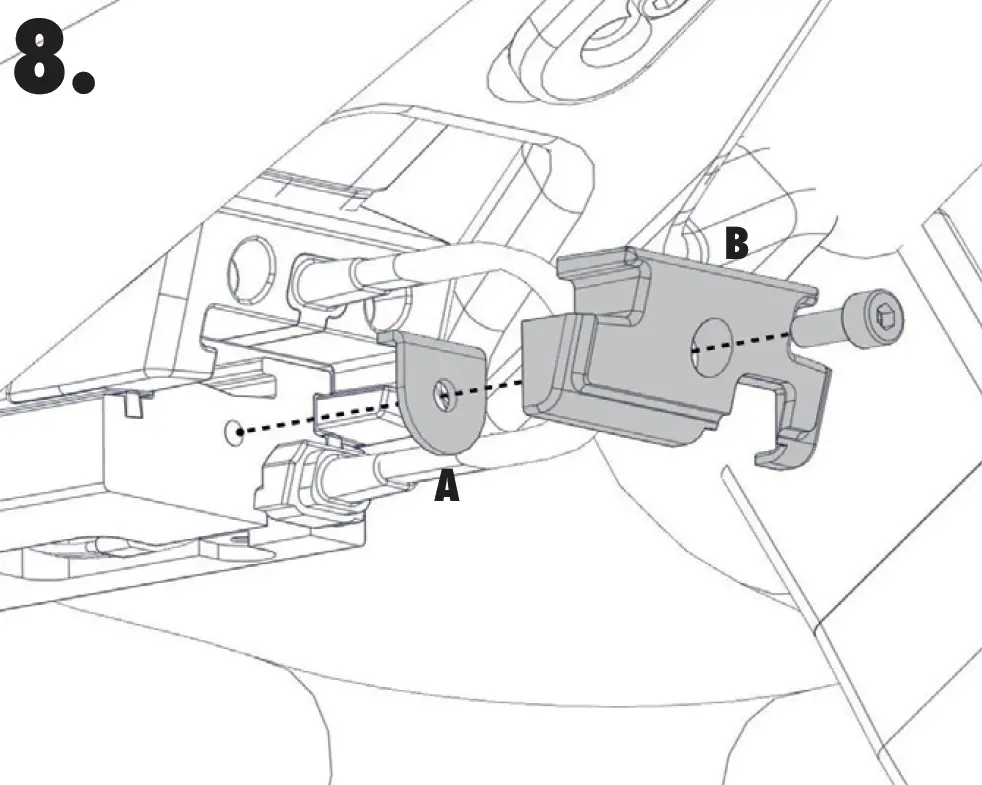 8.

B

A