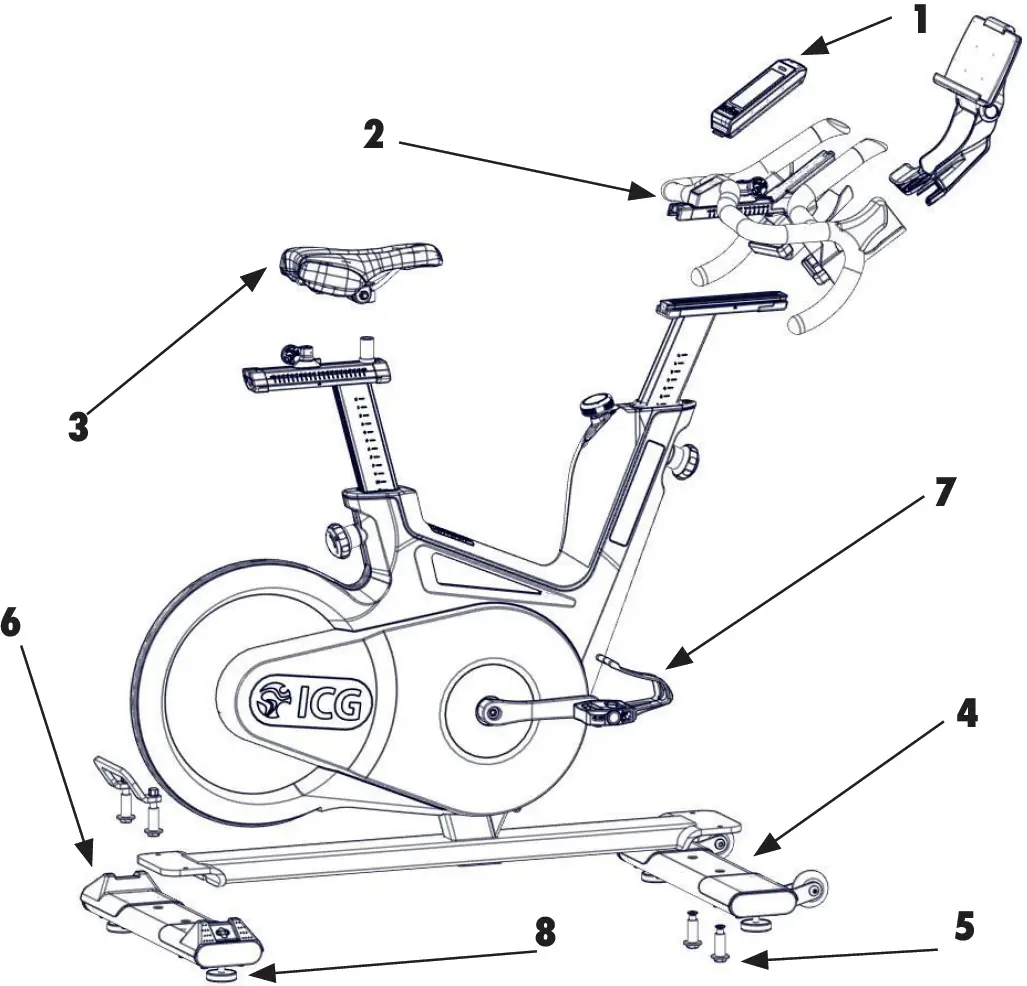 1
2
3
7
6
ICG
4
8
5