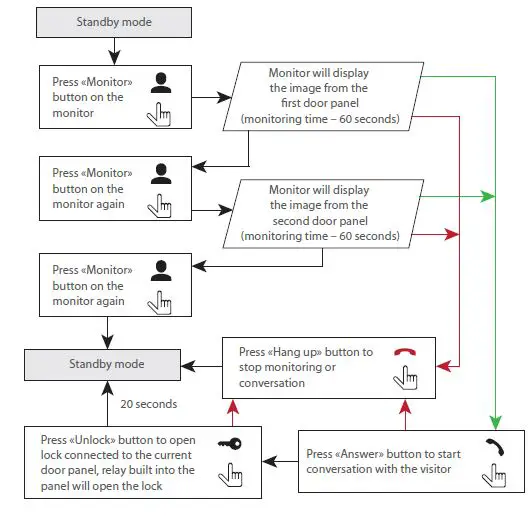 Standby mode

Press «Monitor» button on the monitor

Monitor will display the image from the first door panel (monitoring time – 60 seconds)

Press «Monitor» button on the monitor again

Monitor will display the image from the second door panel (monitoring time – 60 seconds)

Press «Monitor» button on the monitor again

Standby mode

Press «Hang up» button to stop monitoring or conversation

20 seconds

Press «Unlock» button to open lock connected to the current door panel, relay built into the panel will open the lock

Press «Answer» button to start conversation with the visitor