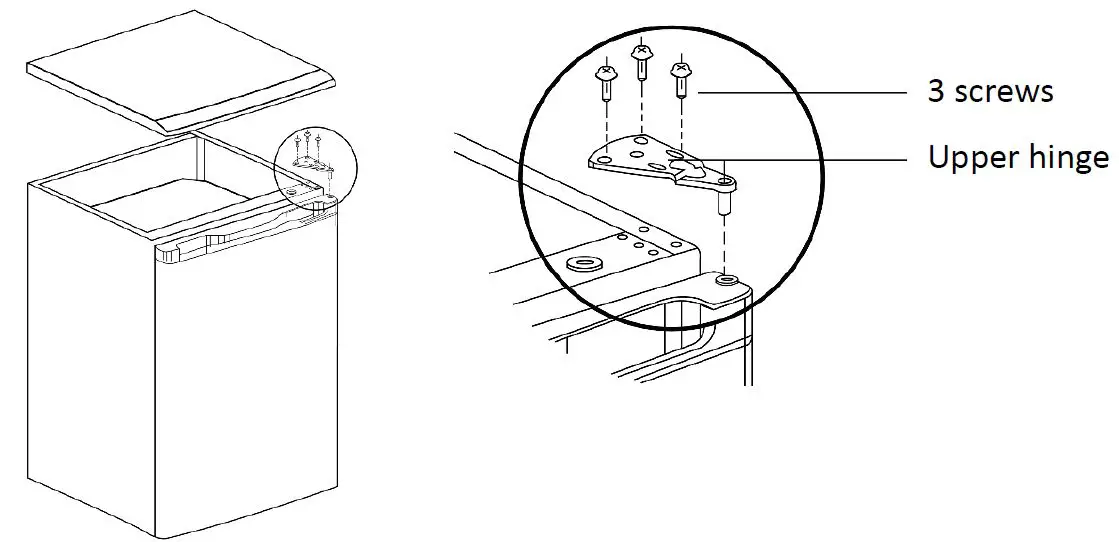 3 screws

Upper hinge