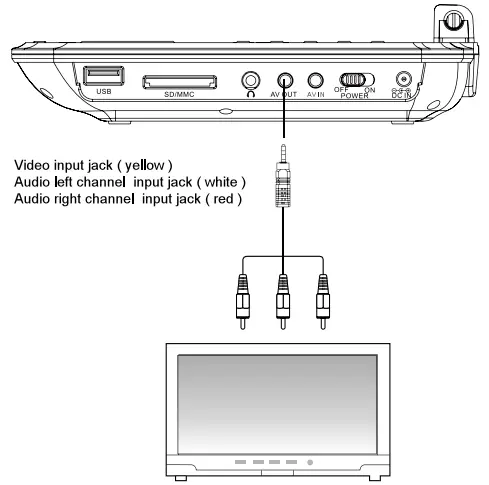 USB
SD/MMC
AV OUT
AV IN
OFF ON
POWER
DC IN

Video input jack ( yellow )
Audio left channel input jack ( white )
Audio right channel input jack ( red )