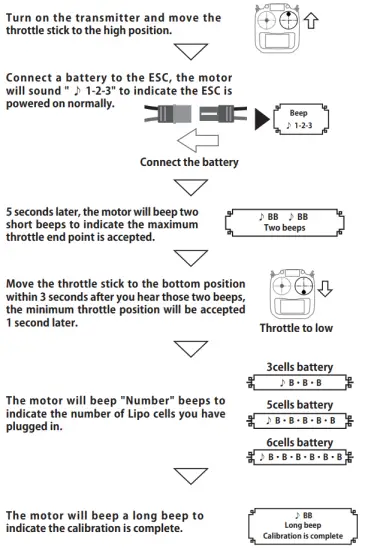 Turn on the transmitter and move the throttle stick to the high position.

Connect a battery to the ESC, the motor will sound " ♪ 1-2-3" to indicate the ESC is powered on normally.

Beep
♪ 1-2-3

Connect the battery

5 seconds later, the motor will beep two short beeps to indicate the maximum throttle end point is accepted.

♪ BB ♪ BB
Two beeps

Move the throttle stick to the bottom position within 3 seconds after you hear those two beeps, the minimum throttle position will be accepted 1 second later.

Throttle to low

The motor will beep "Number" beeps to indicate the number of Lipo cells you have plugged in.

3cells battery
♪ B • B • B

5cells battery
♪ B • B • B • B • B

6cells battery
♪ B • B • B • B • B • B

The motor will beep a long beep to indicate the calibration is complete.

♪ BB
Long beep
Calibration is complete