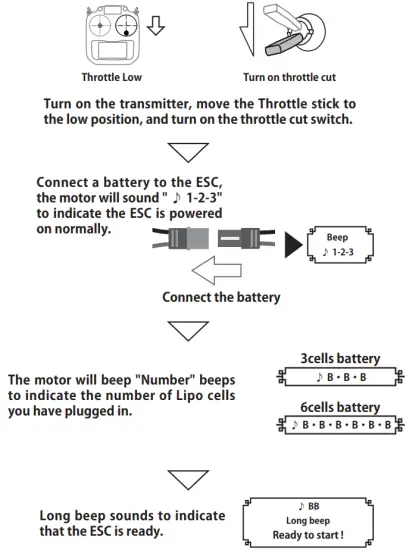 Throttle Low

Turn on throttle cut

Turn on the transmitter, move the Throttle stick to the low position, and turn on the throttle cut switch.

Connect a battery to the ESC, the motor will sound " ♪ 1-2-3" to indicate the ESC is powered on normally.

Beep
♪ 1-2-3

Connect the battery

The motor will beep "Number" beeps to indicate the number of Lipo cells you have plugged in.

3cells battery
♪ B • B • B

6cells battery
♪ B • B • B • B • B • B

Long beep sounds to indicate that the ESC is ready.

♪ BB
Long beep
Ready to start !