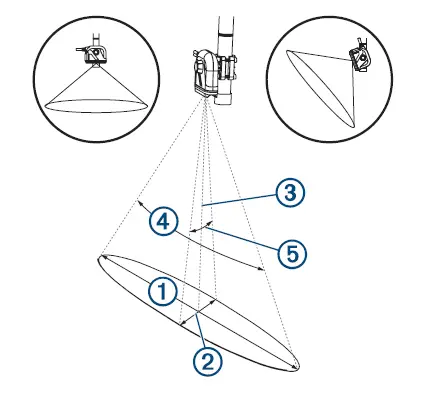 3
4
5
1
2