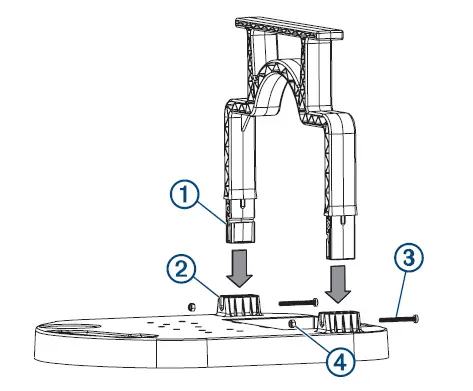 1
2
3
4