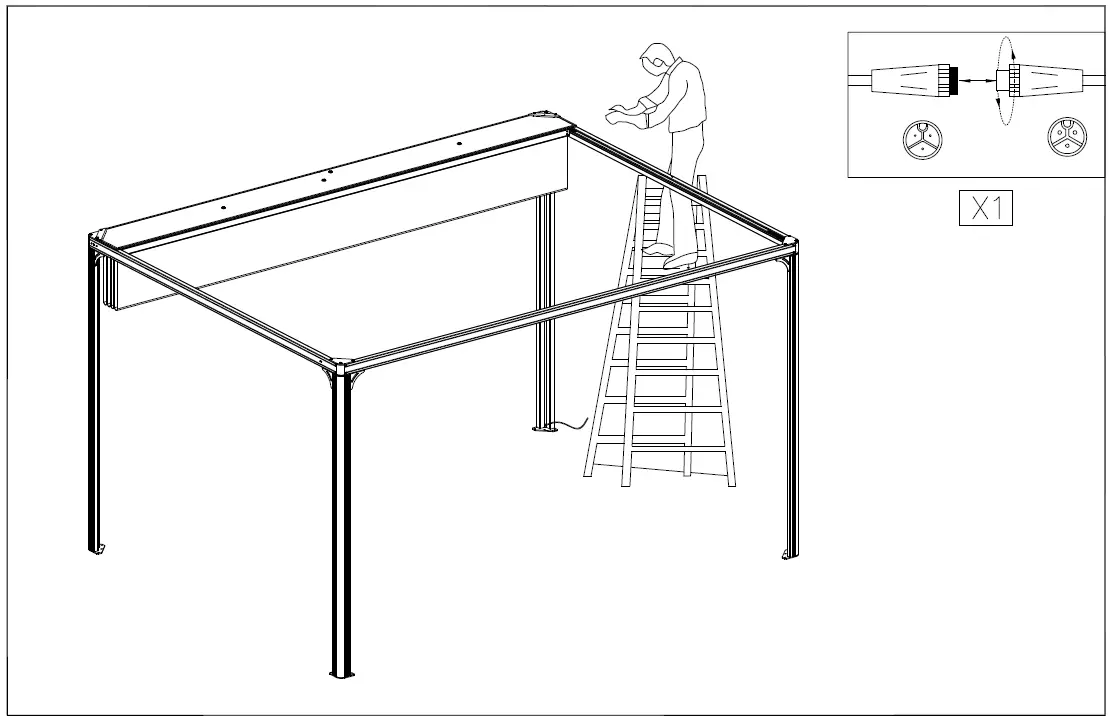 X1