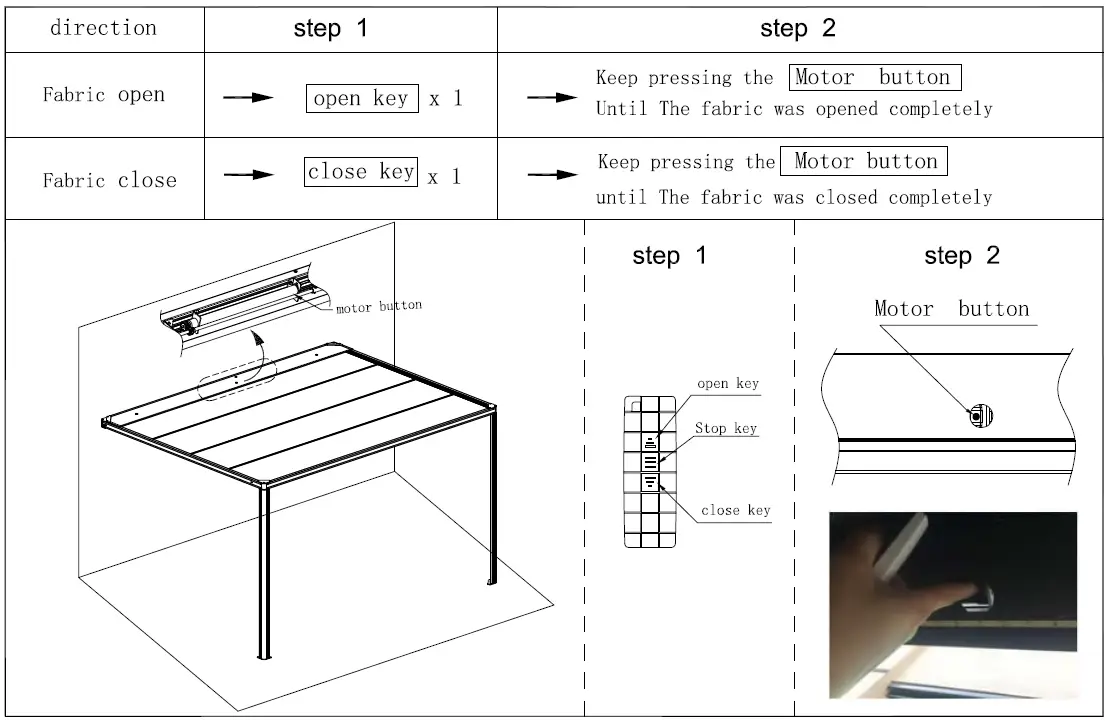 | direction | step 1 | step 2 |
|---|---|---|
| Fabric open | → open key x 1 | → Keep pressing the Motor button Until The fabric was opened completely |
| Fabric close | → close key x 1 | → Keep pressing the Motor button until The fabric was closed completely |

motor button

step 1

open key
Stop key
close key

step 2

Motor button