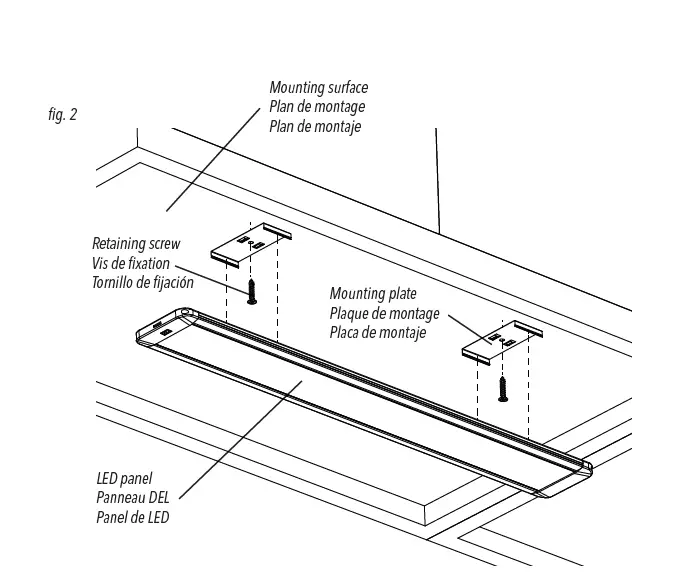 fig. 2

Mounting surface
Plan de montage
Plan de montaje

Retaining screw
Vis de fixation
Tornillo de fijación

Mounting plate
Plaque de montage
Placa de montaje

LED panel
Panneau DEL
Panel de LED