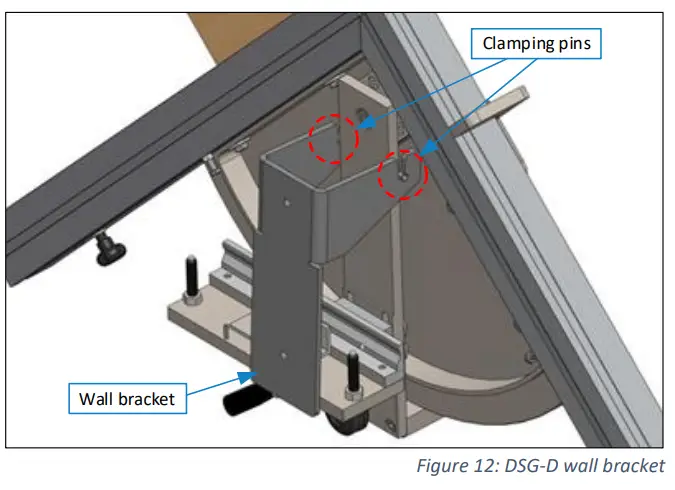 Clamping pins

Wall bracket

Figure 12: DSG-D wall bracket