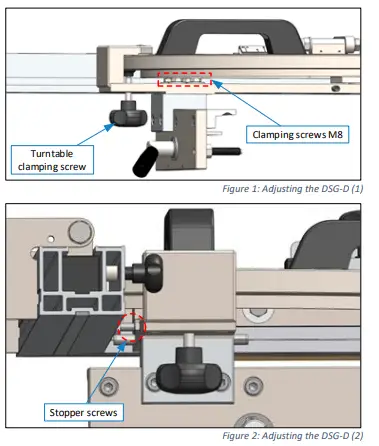 Clamping screws M8

Turntable clamping screw

Figure 1: Adjusting the DSG-D (1)

Stopper screws

Figure 2: Adjusting the DSG-D (2)