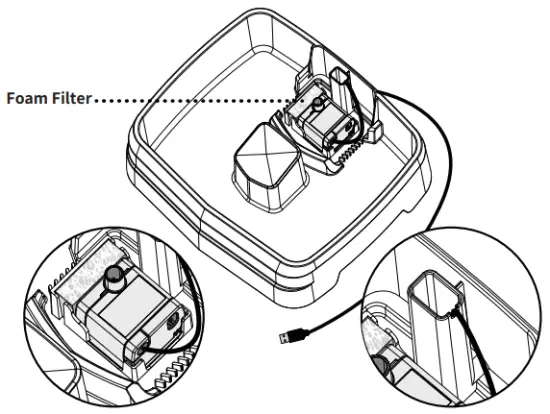 Foam Filter