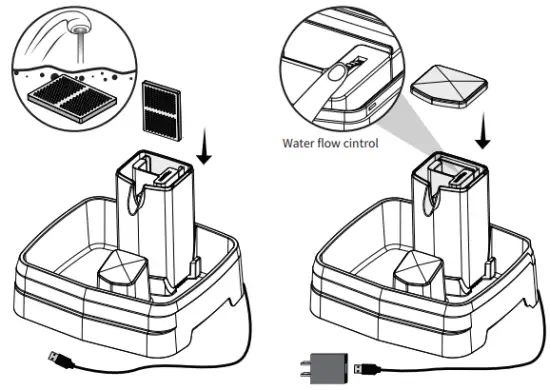 Water flow cintrol