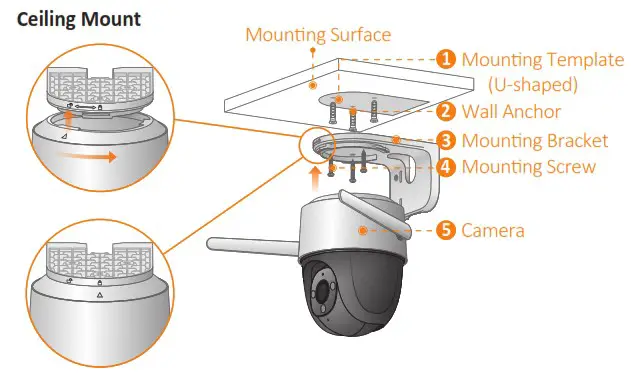 Ceiling Mount

Mounting Surface

1 Mounting Template (U-shaped)

2 Wall Anchor

3 Mounting Bracket

4 Mounting Screw

5 Camera