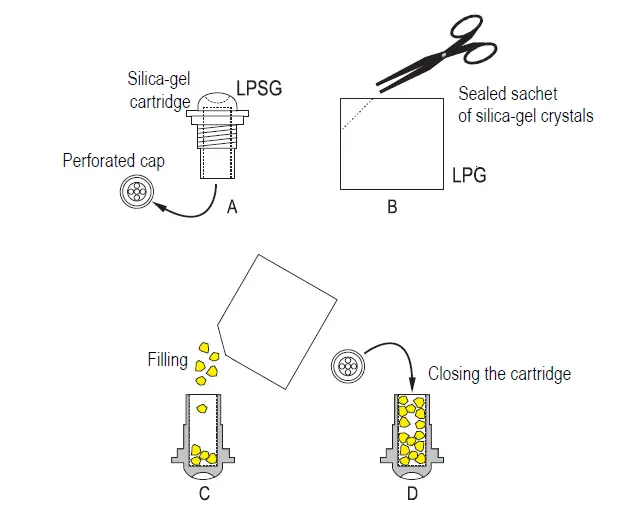 Silica-gel cartridge

LPSG

Perforated cap

A

Sealed sachet of silica-gel crystals

LPG

B

Filling

C

Closing the cartridge

D