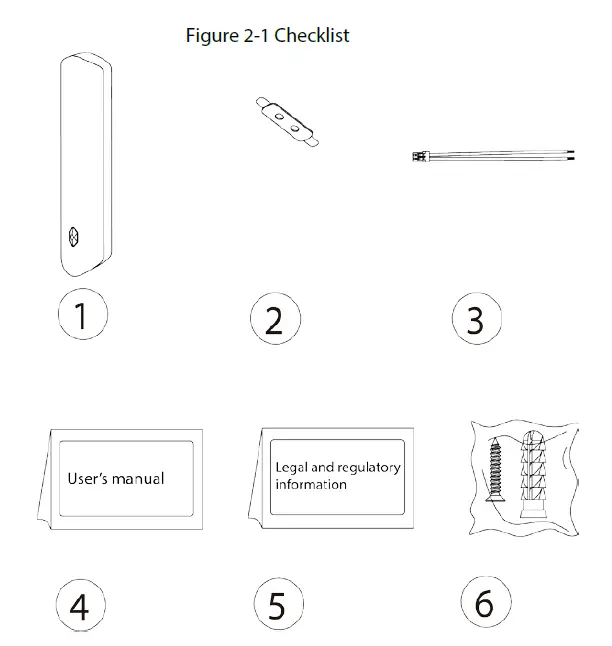 Figure 2-1 Checklist

1

2

3

User's manual

Legal and regulatory information

4

5

6