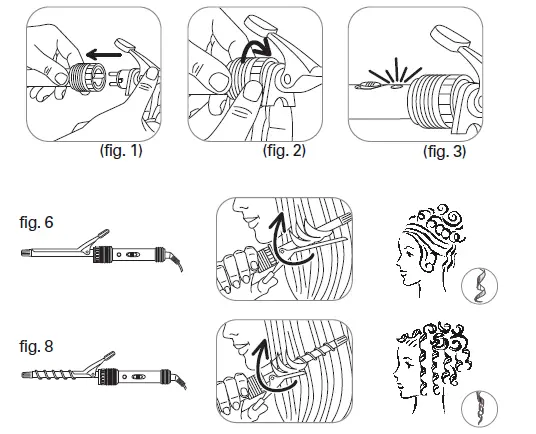 (fig. 1)

(fig. 2)

(fig. 3)

fig. 6

fig. 8