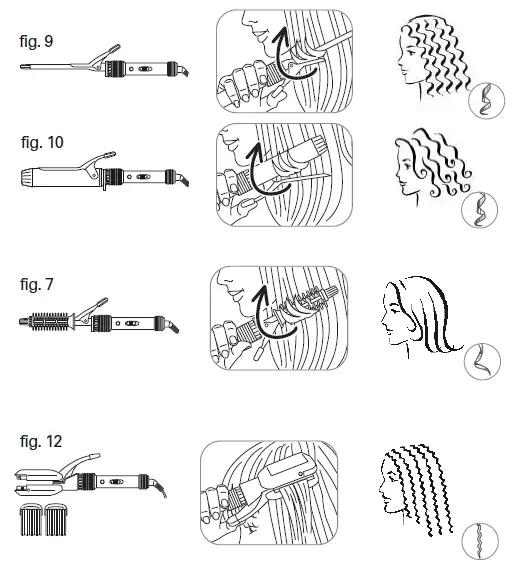 fig. 9

fig. 10

fig. 7

fig. 12