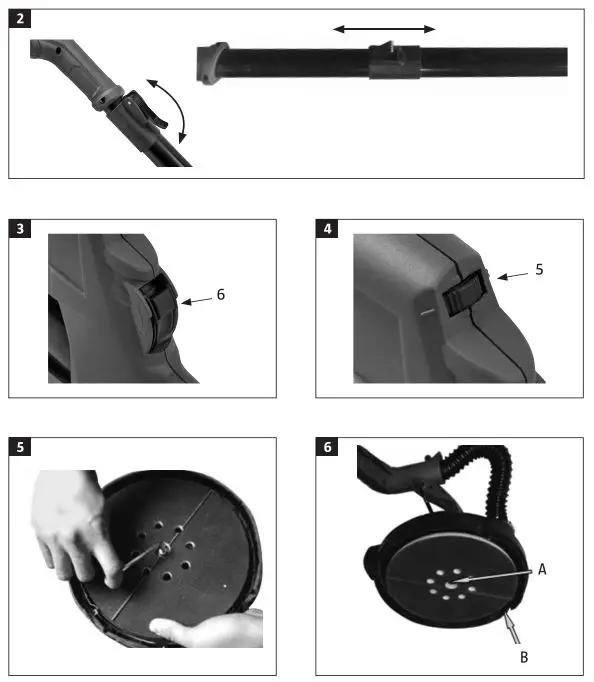 2

3

6

4

5

5

6

A

B