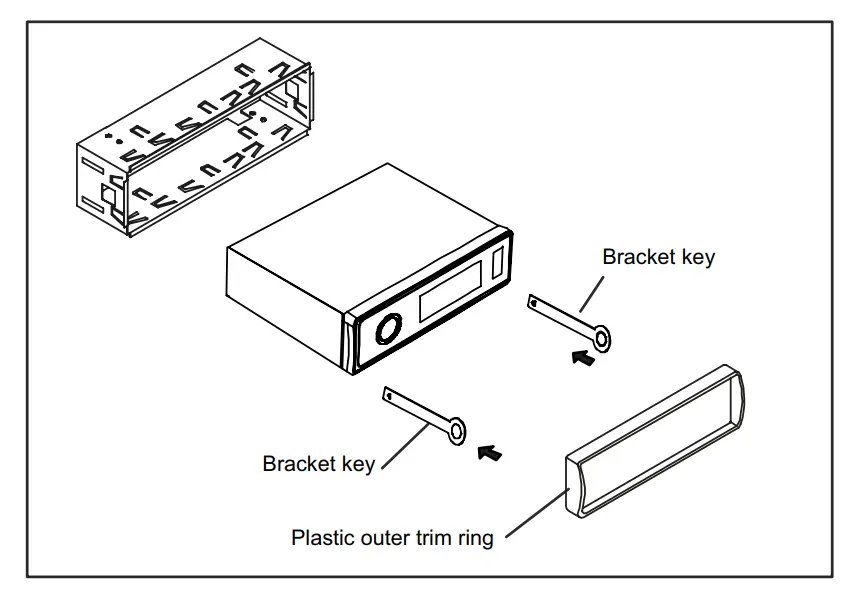 Bracket key

Bracket key

Plastic outer trim ring