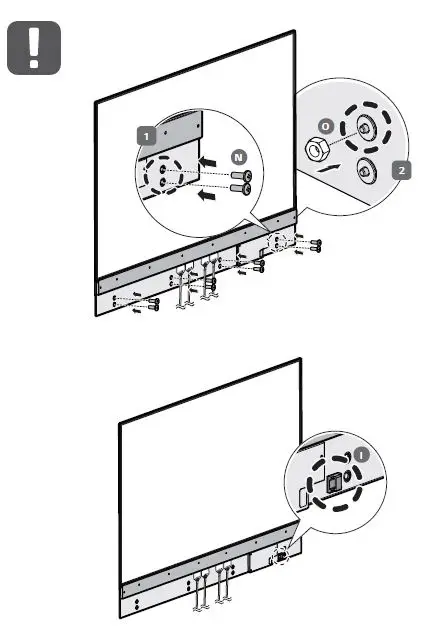 !
1
N
O
2
I