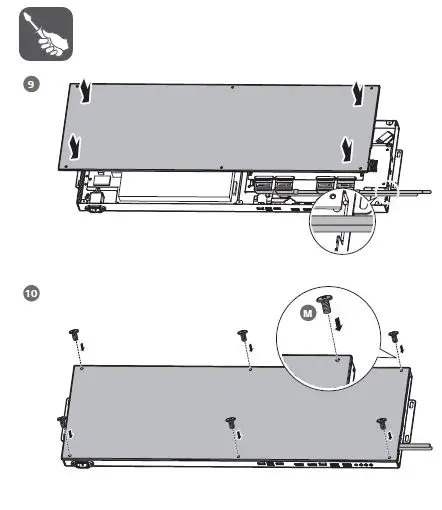 9

10

M