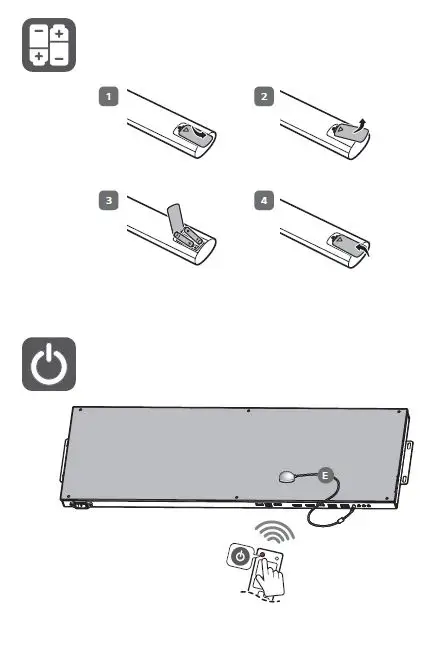 1

2

3

4

E