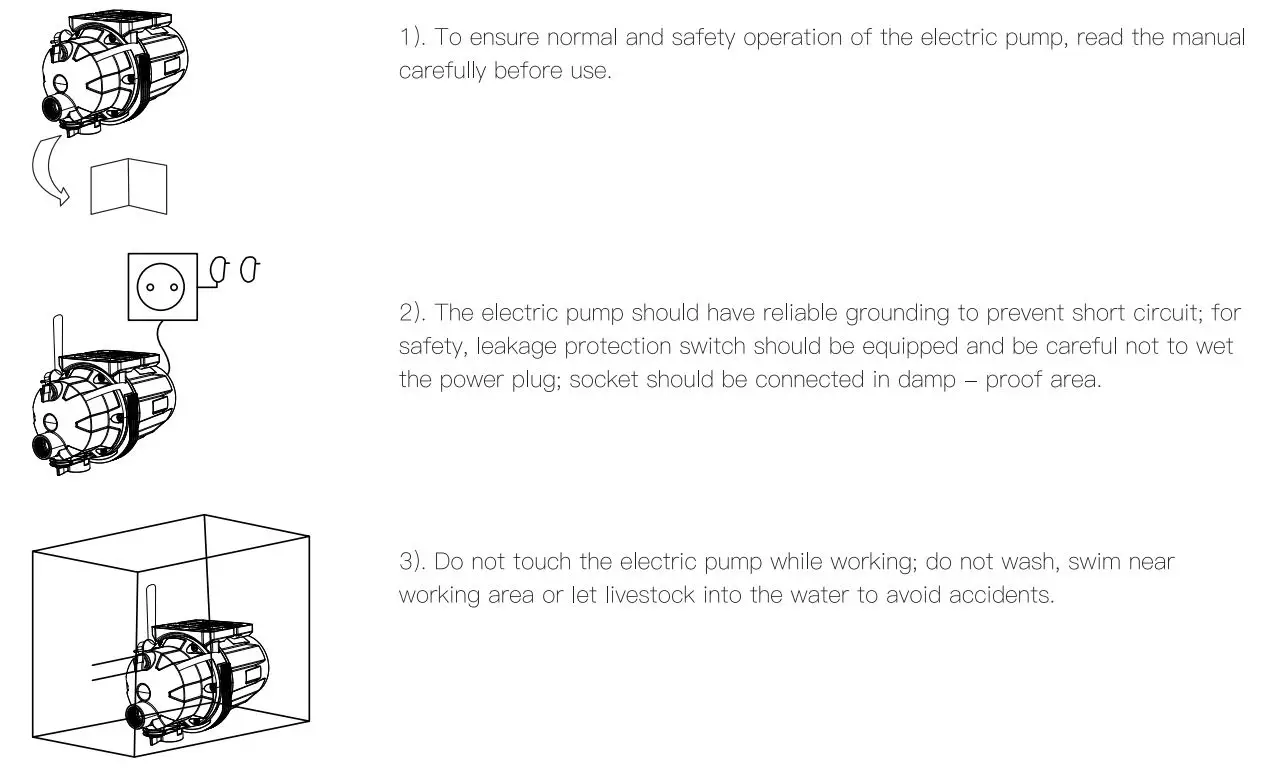 1). To ensure normal and safety operation of the electric pump, read the manual carefully before use.

2). The electric pump should have reliable grounding to prevent short circuit; for safety, leakage protection switch should be equipped and be careful not to wet the power plug; socket should be connected in damp – proof area.

3). Do not touch the electric pump while working; do not wash, swim near working area or let livestock into the water to avoid accidents.