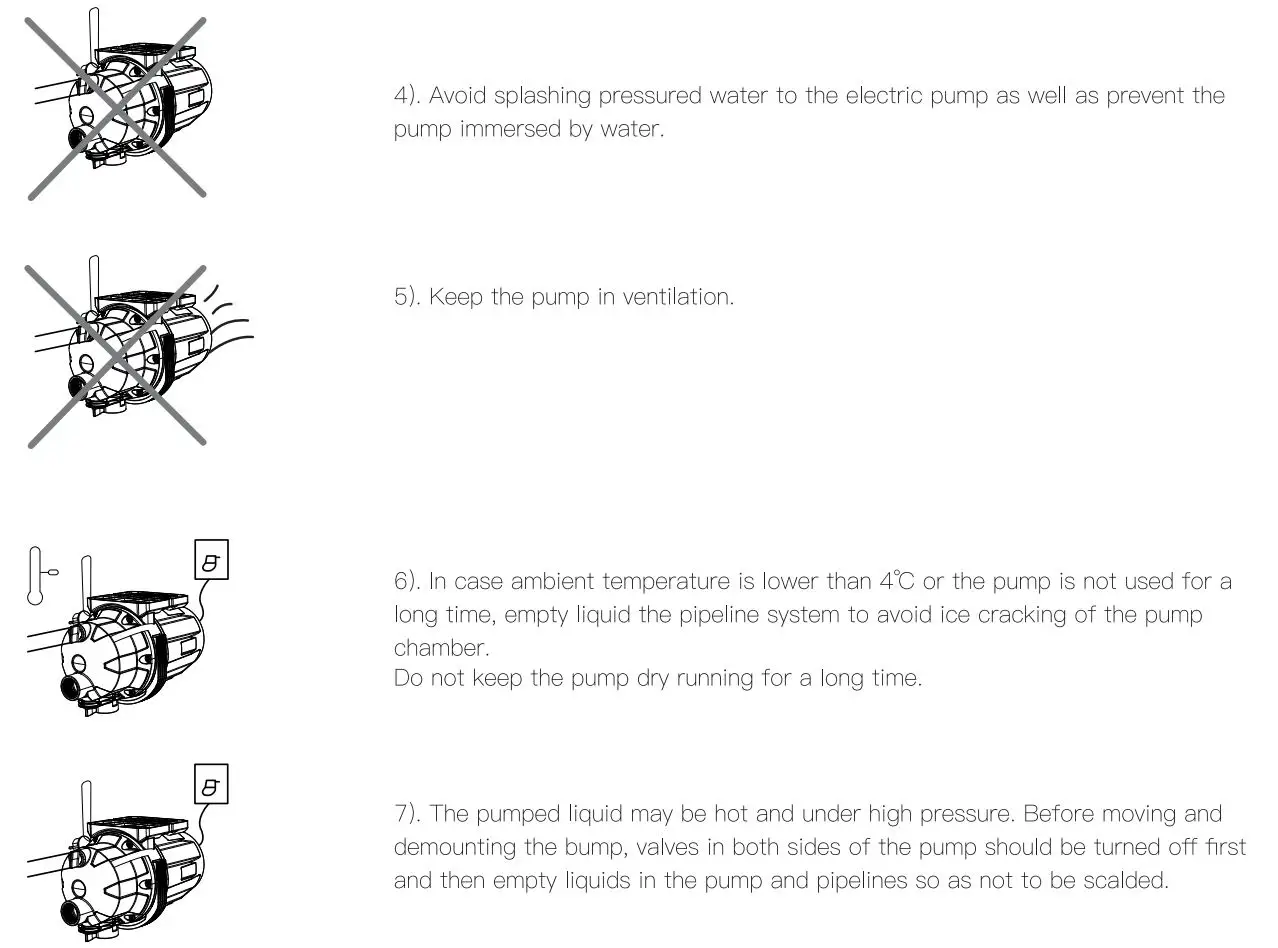 4). Avoid splashing pressured water to the electric pump as well as prevent the pump immersed by water.

5). Keep the pump in ventilation.

6). In case ambient temperature is lower than 4℃ or the pump is not used for a long time, empty liquid the pipeline system to avoid ice cracking of the pump chamber.
Do not keep the pump dry running for a long time.

7). The pumped liquid may be hot and under high pressure. Before moving and demounting the bump, valves in both sides of the pump should be turned off first and then empty liquids in the pump and pipelines so as not to be scalded.