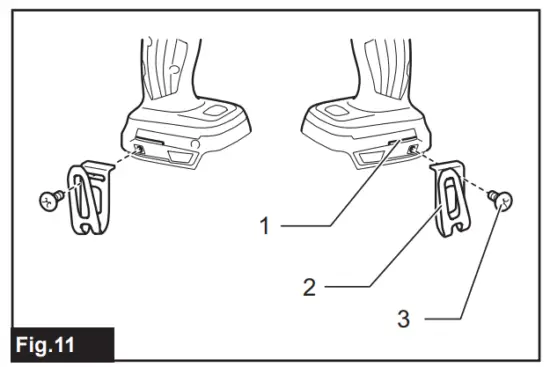 1
2
3
Fig.11