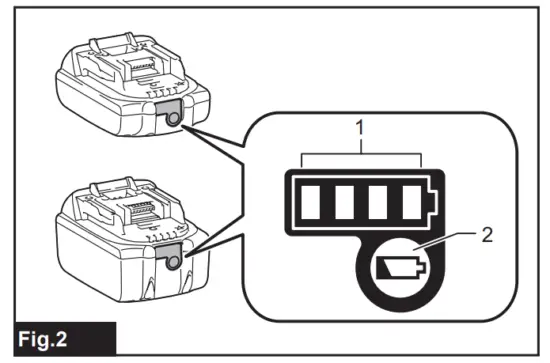 1
2
Fig.2