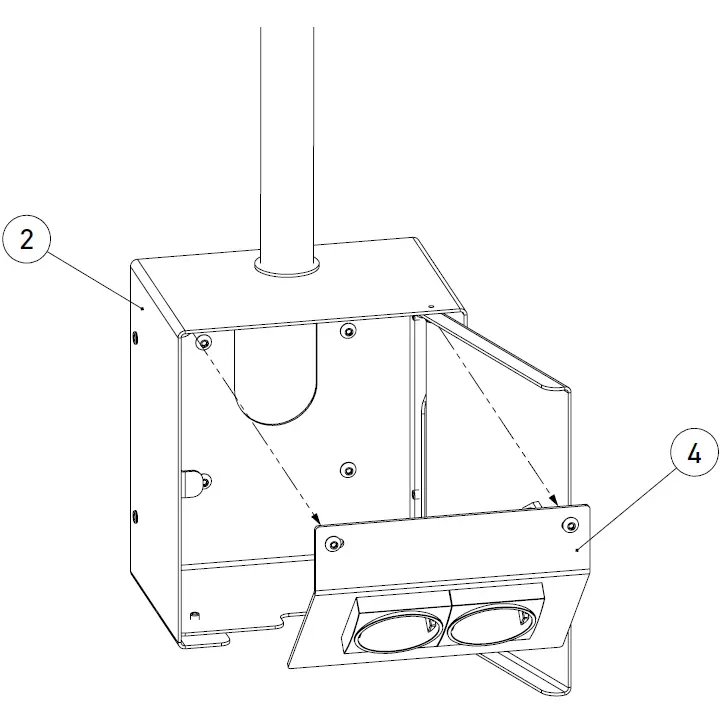 2

4