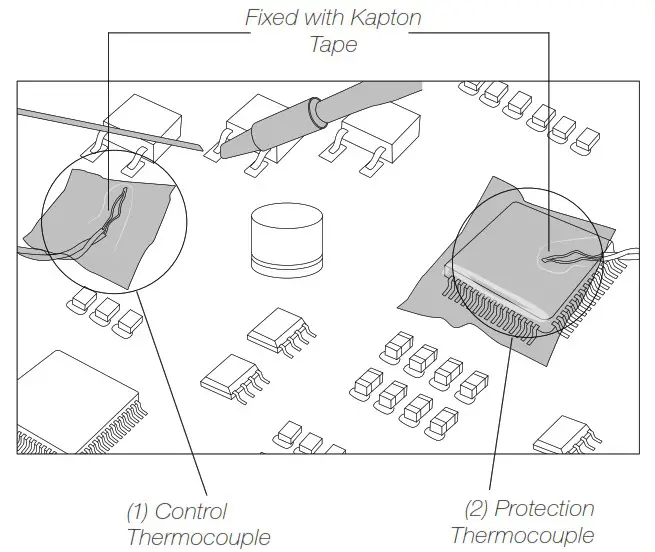 Fixed with Kapton Tape

(1) Control Thermocouple

(2) Protection Thermocouple