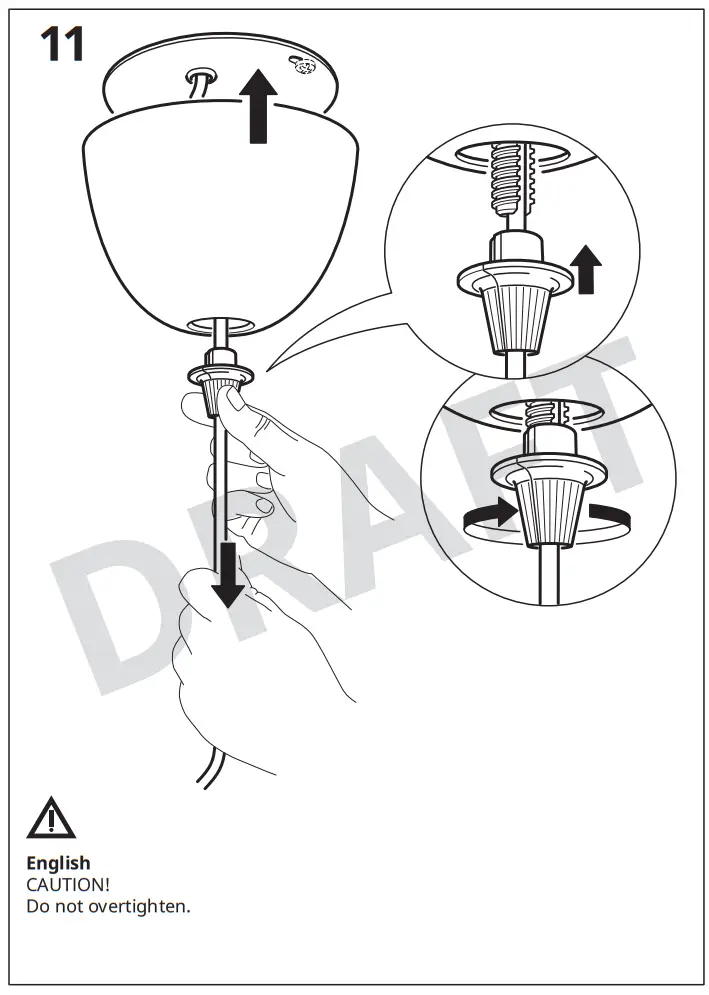 11

DRAFT

English
CAUTION!
Do not overtighten.