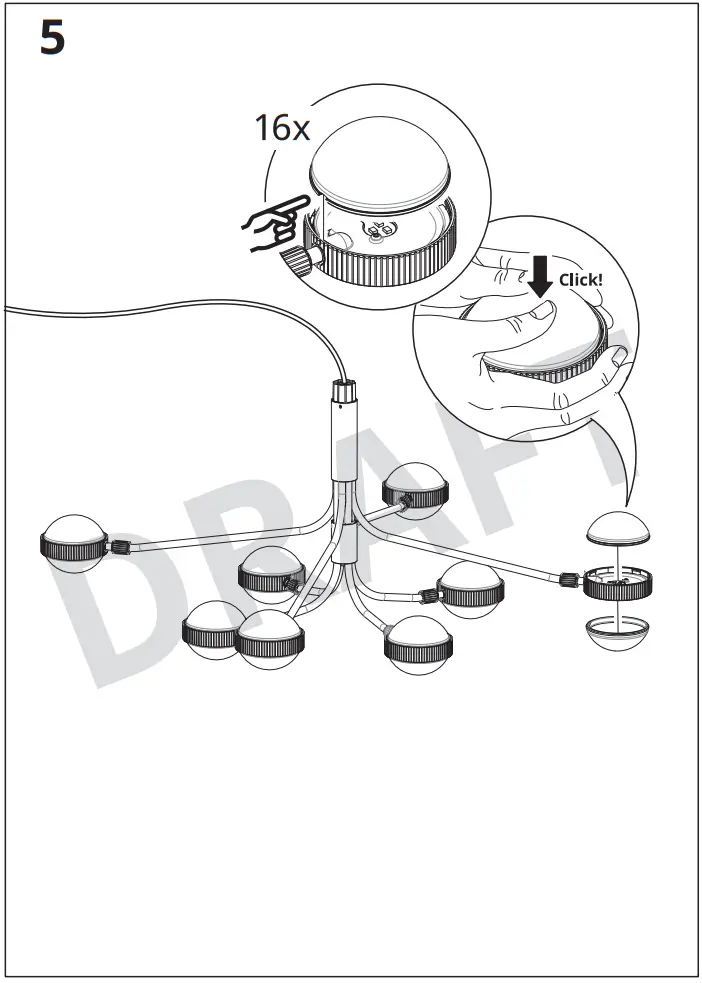 5

16x

Click!

DRAFT