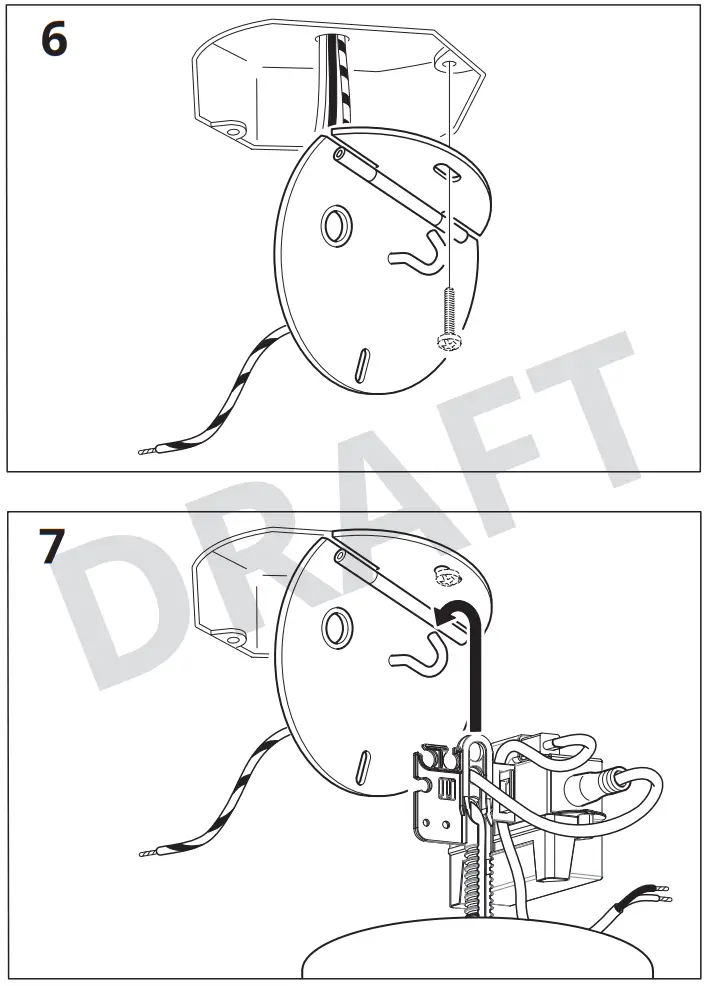 6

7

DRAFT