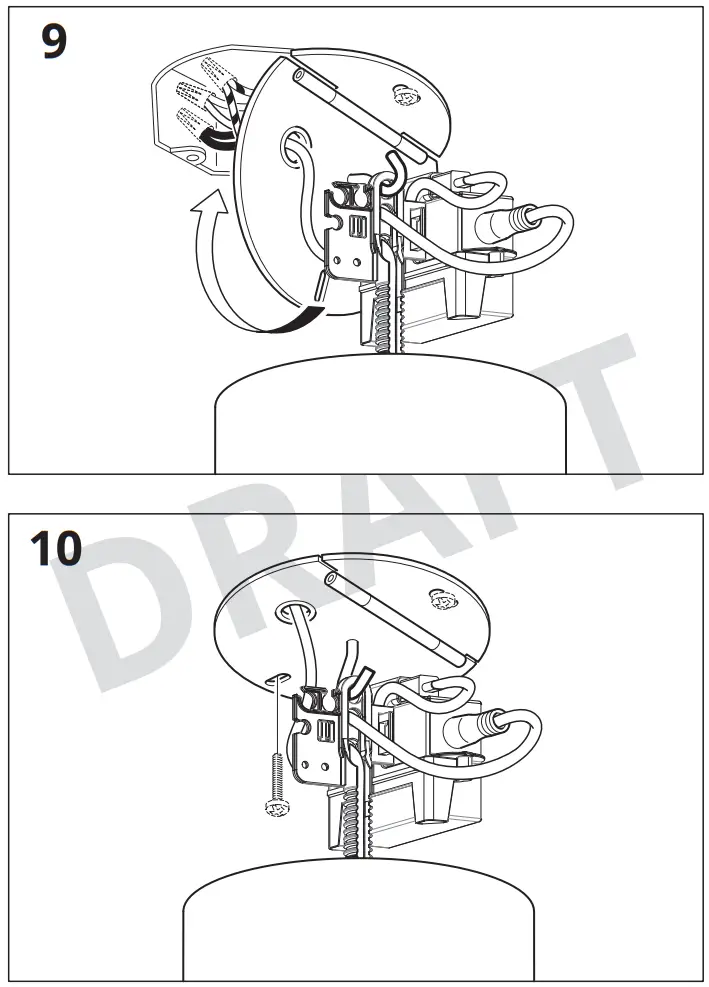 9

10

DRAFT