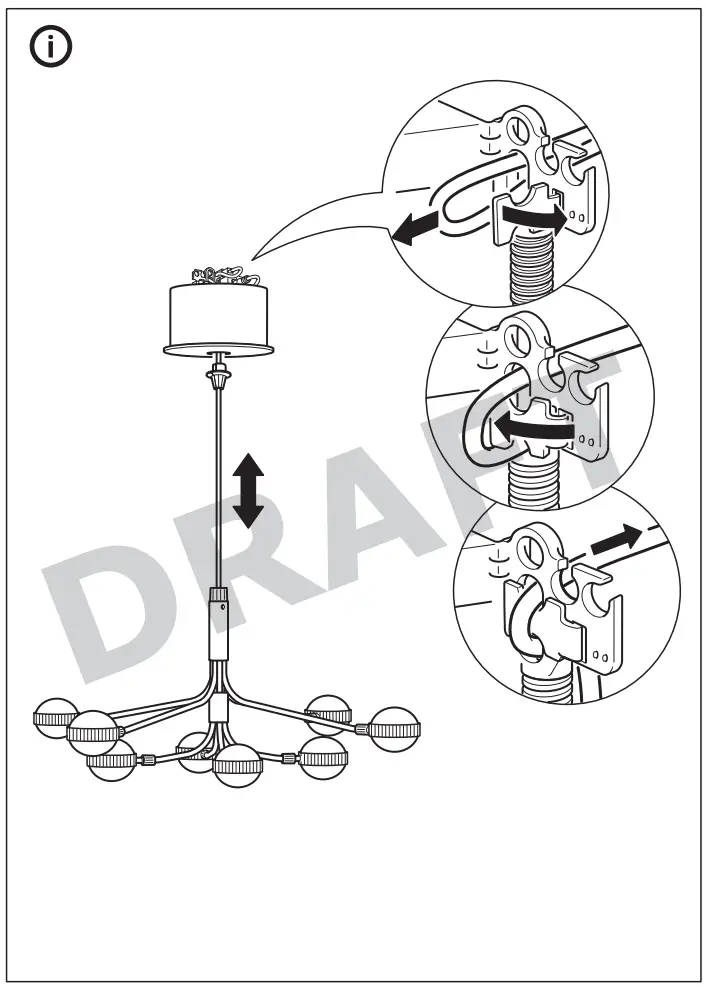 DRAFT