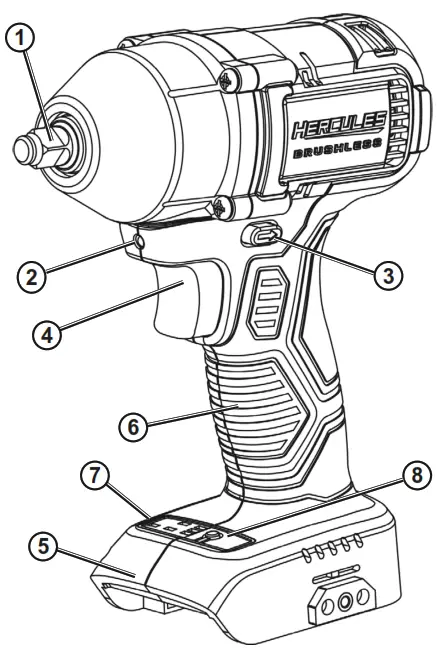 1
HERCULES
BRUSHLESS
2
3
4
6
7
8
5