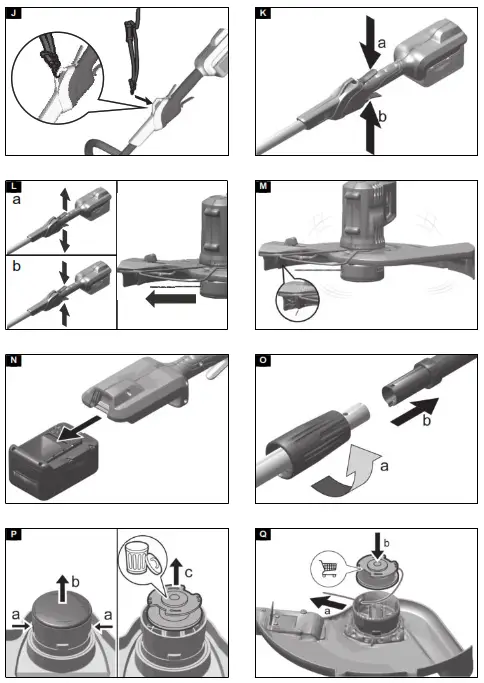 J

K

a

b

L

a

b

M

N

O

b

a

P

b

a

a

c

Q

b

a