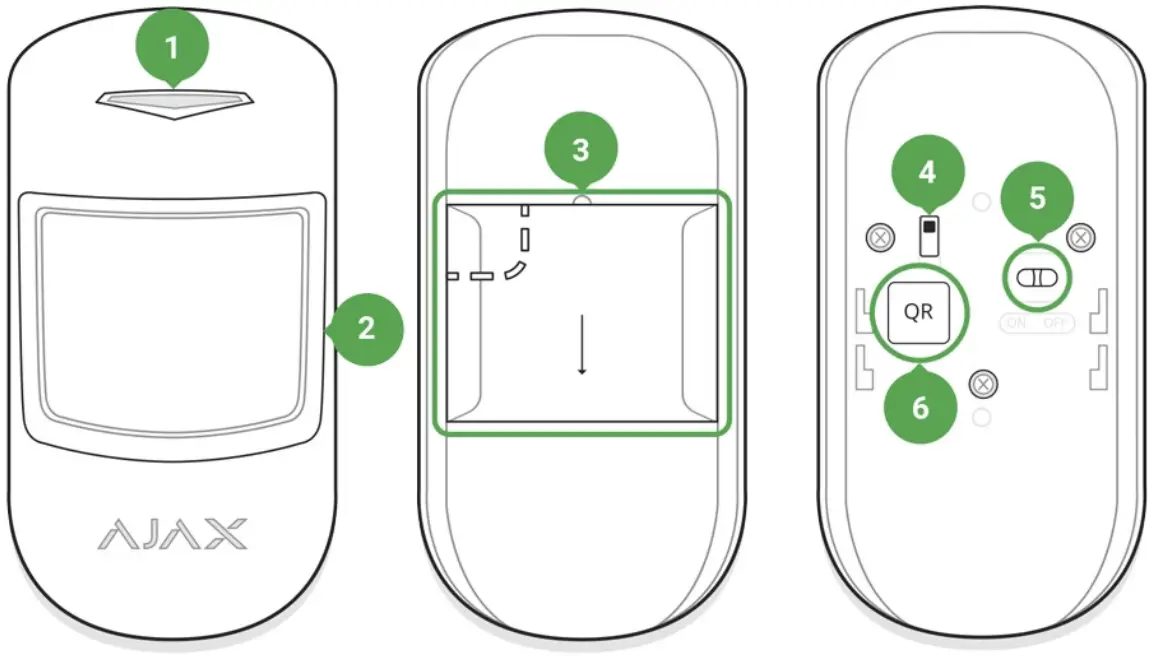 1

2

AJAX

3

4

5

QR

ON OFF

6