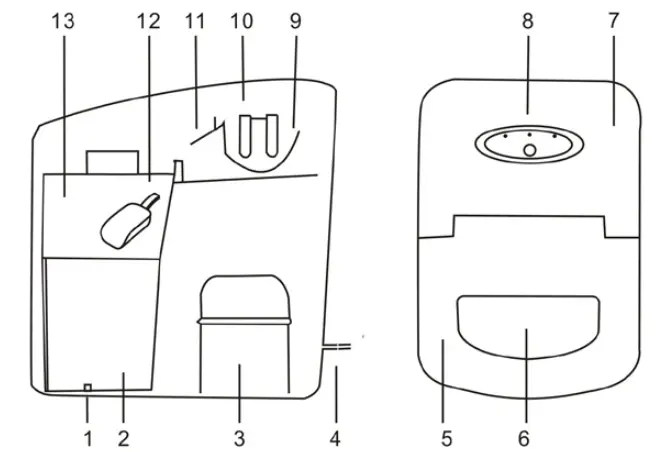 13 12 11 10 9

8 7

1 2 3 4

5 6