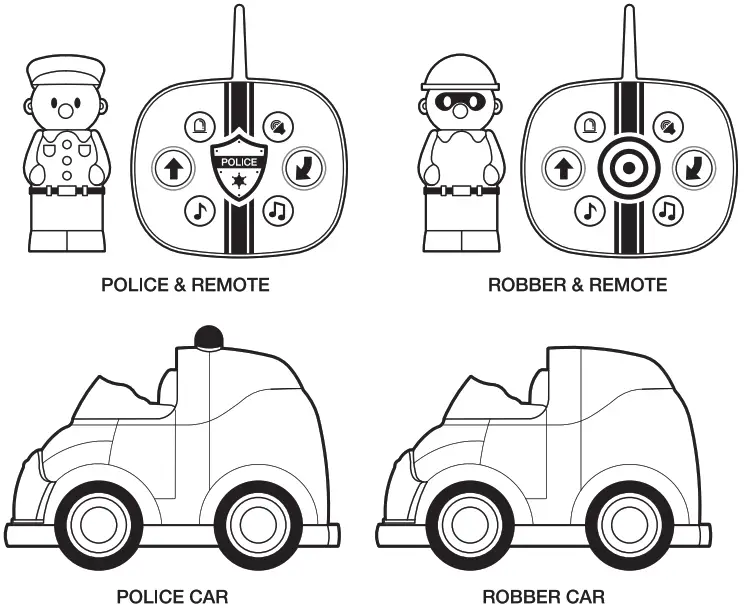 POLICE

POLICE & REMOTE

ROBBER & REMOTE

POLICE CAR

ROBBER CAR