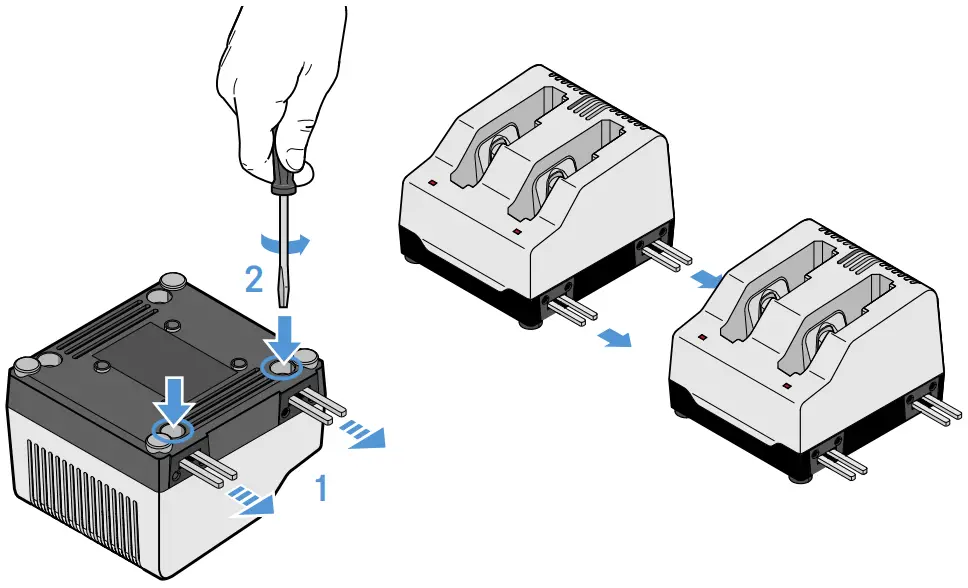 2
1