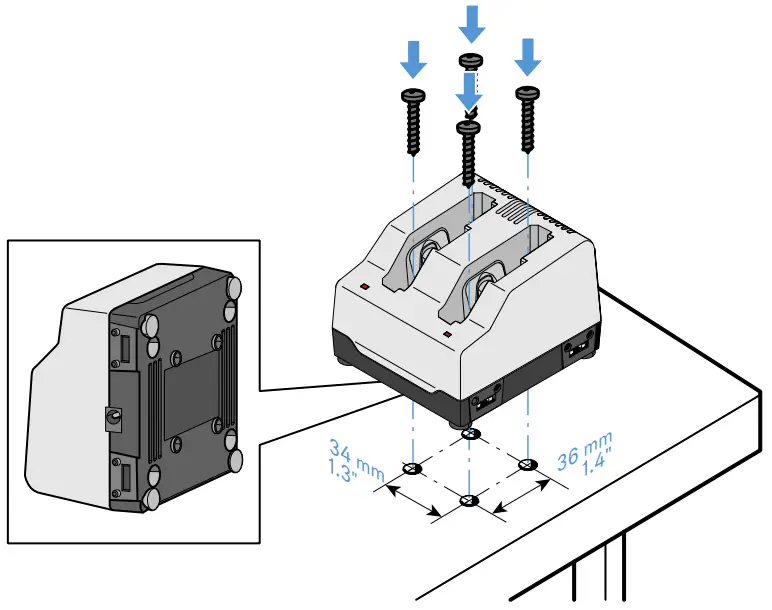 34 mm
1.3"

36 mm
1.4"