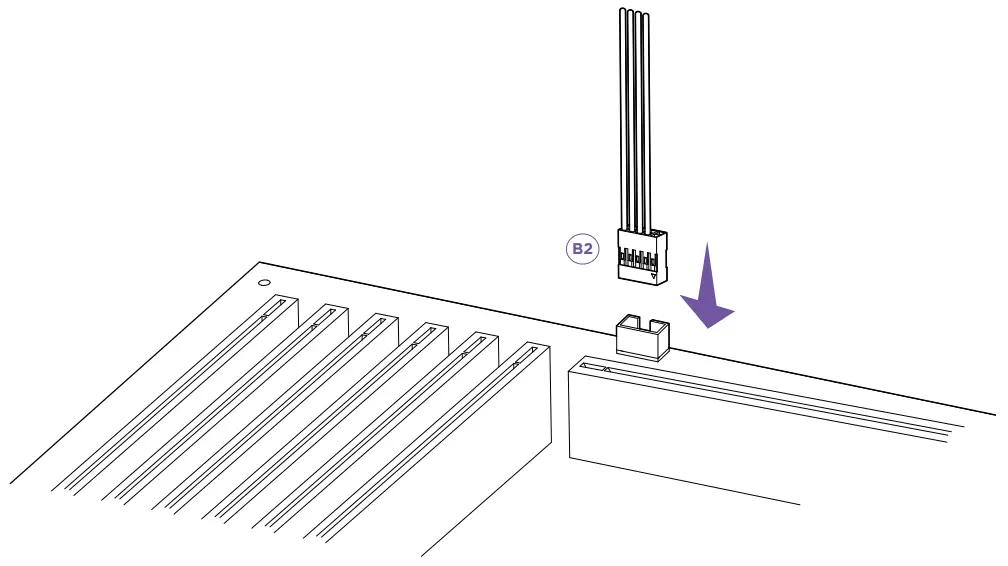 B2