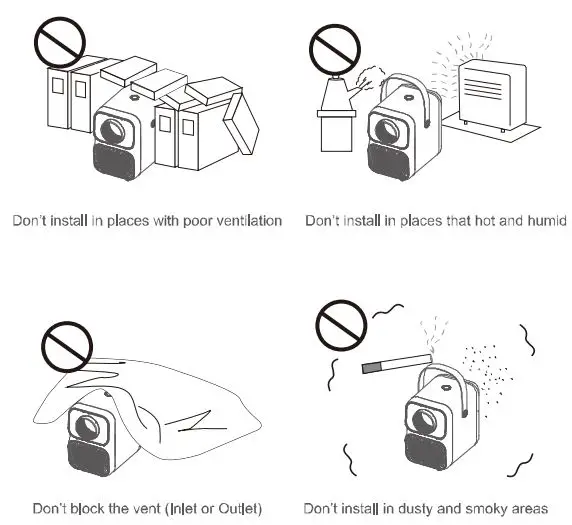 Don't install in places with poor ventilation

Don't install in places that hot and humid

Don't block the vent (Inlet or Outlet)

Don't install in dusty and smoky areas