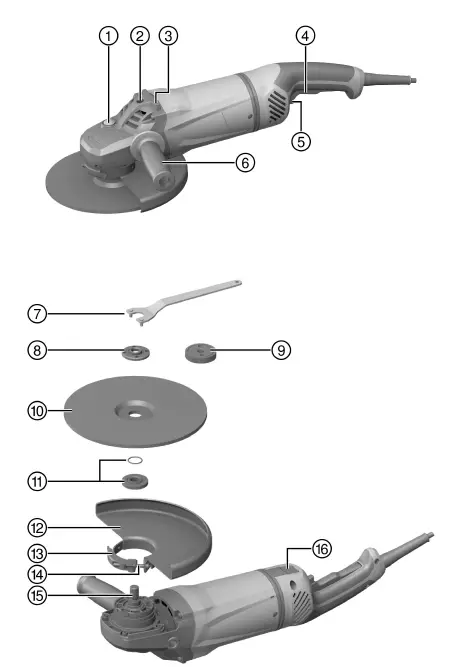 1
2
3
4
5
6
7
8
9
10
11
12
13
14
15
16