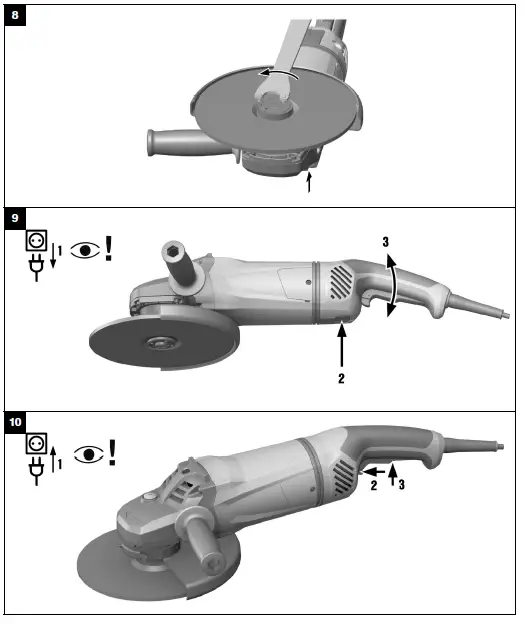 8

9

1

!

3

2

10

1

!

2

3