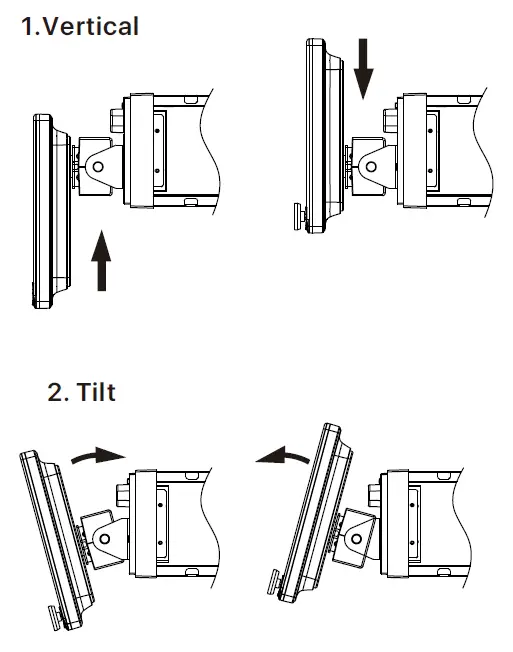 1.Vertical

2. Tilt