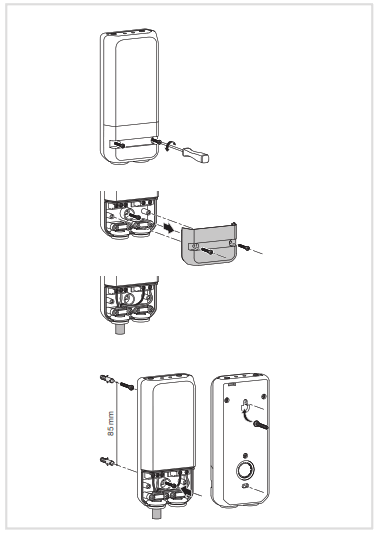 85 mm